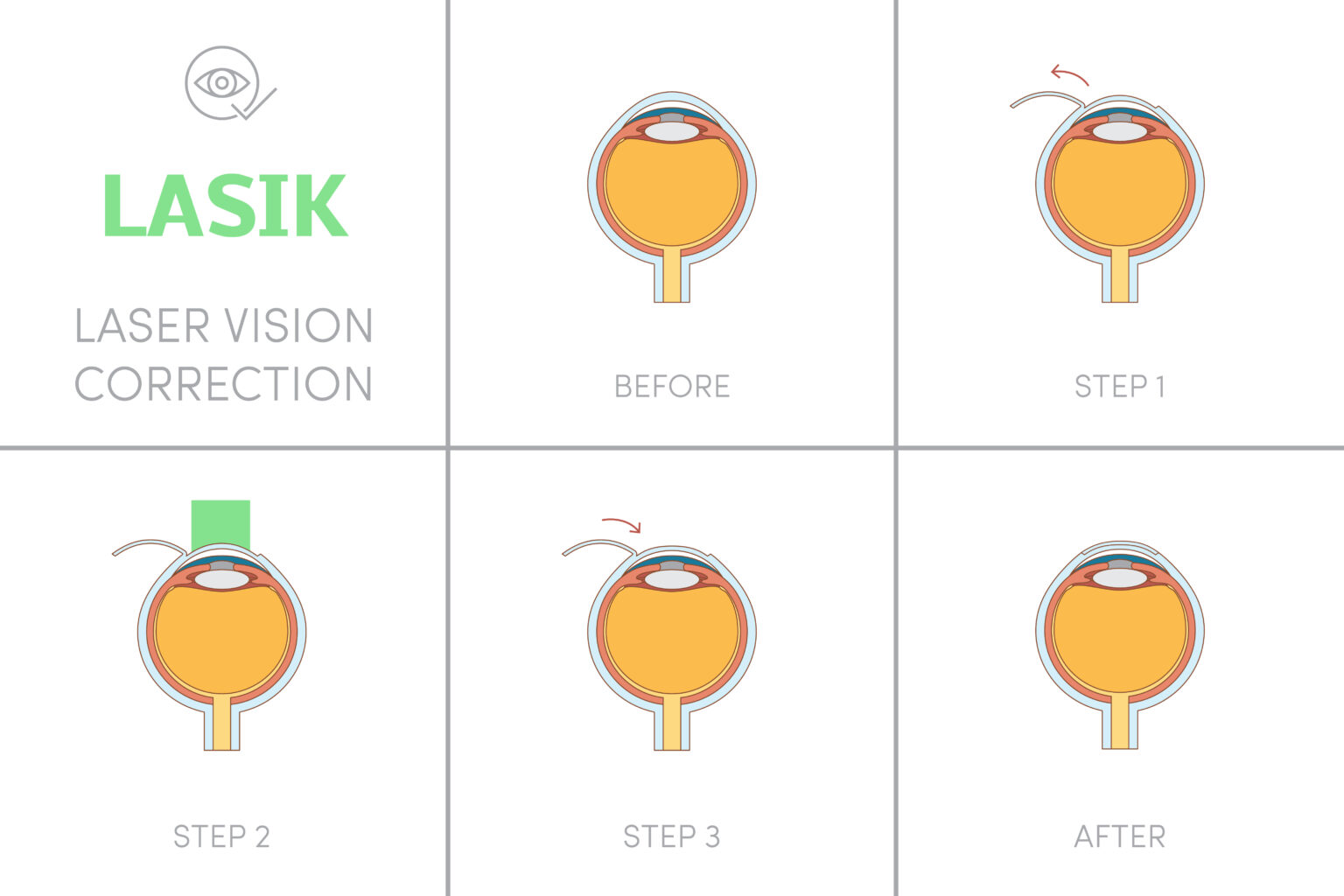 LASIK

LASER VISION CORRECTION

BEFORE

STEP 1

STEP 2

STEP 3

AFTER